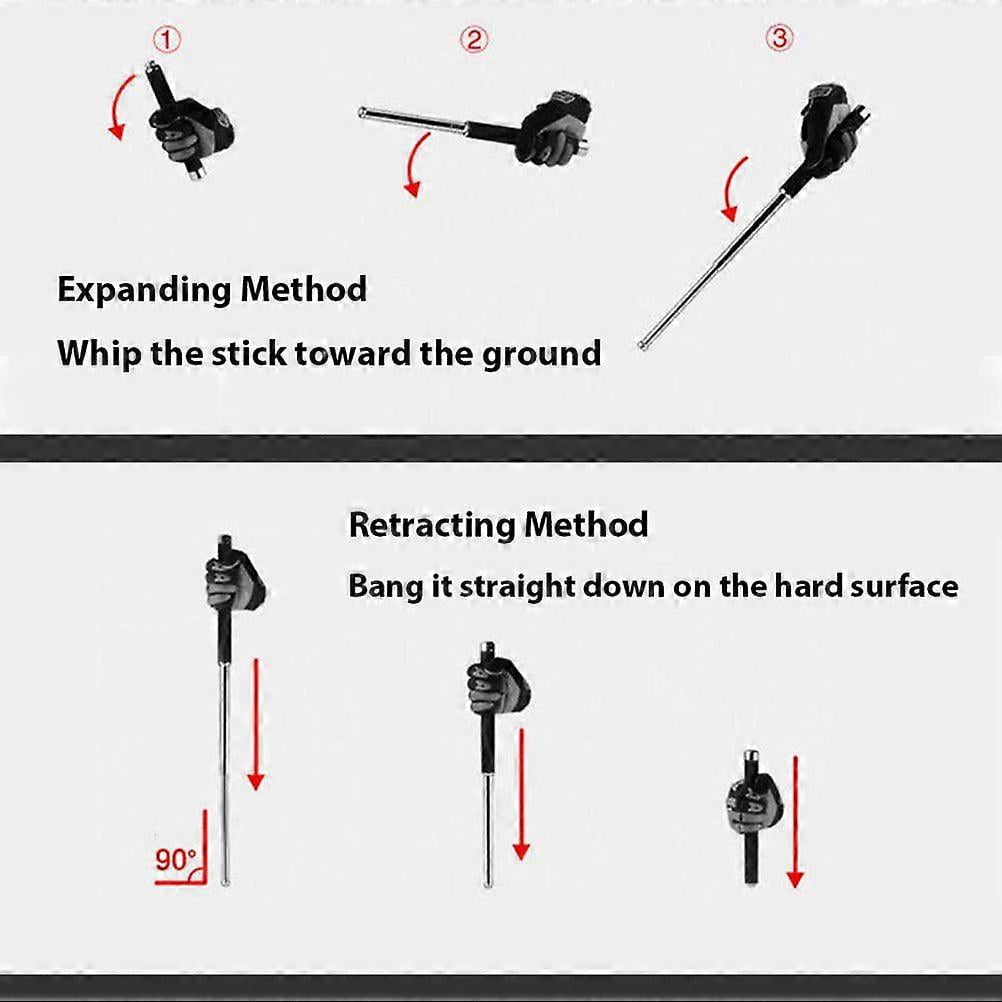 ①
②
③
Expanding Method
Whip the stick toward the ground

Retracting Method
Bang it straight down on the hard surface
90°