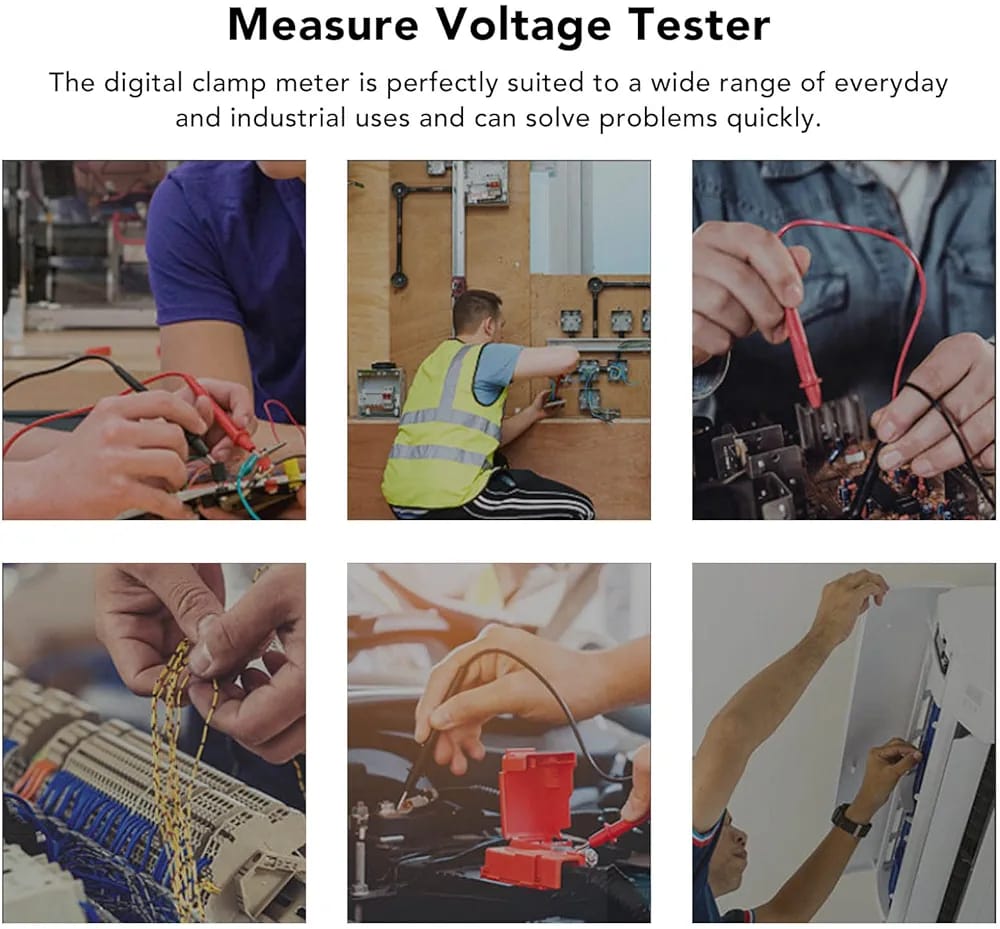 Measure Voltage Tester

The digital clamp meter is perfectly suited to a wide range of everyday and industrial uses and can solve problems quickly.